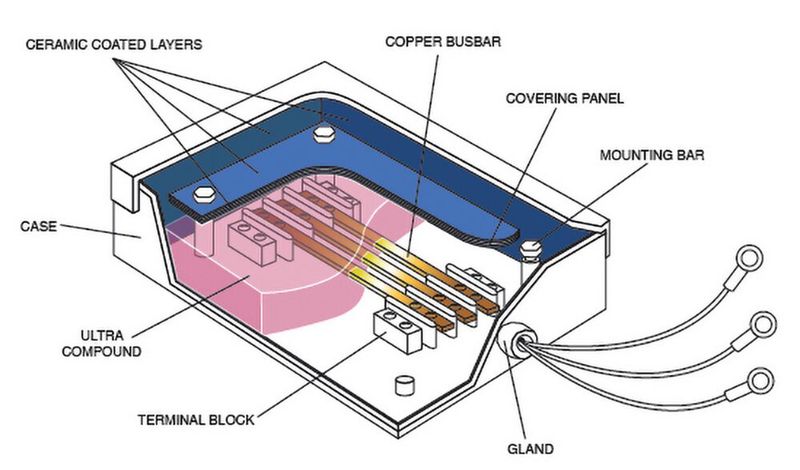 CERAMIC COATED LAYERS
COPPER BUSBAR
COVERING PANEL
MOUNTING BAR
CASE
ULTRA COMPOUND
TERMINAL BLOCK
GLAND